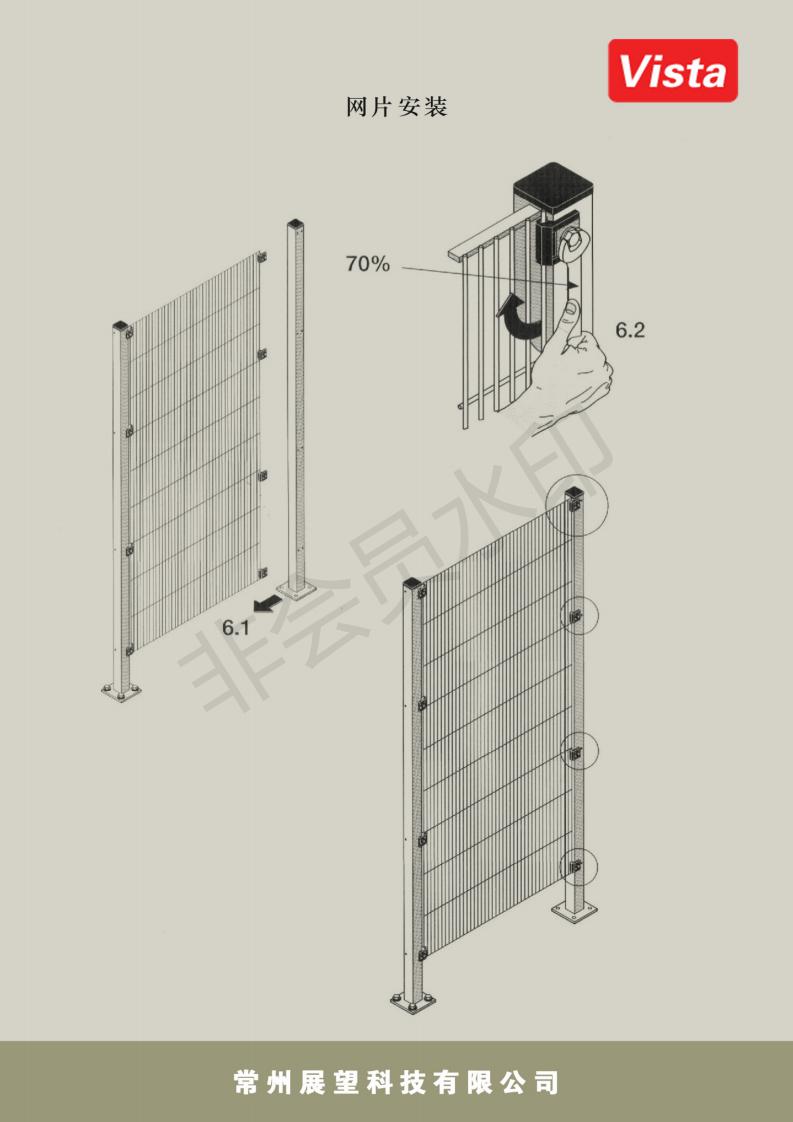 Vista

网片安装

70%

6.2

6.1

非会员水印

常州展望科技有限公司